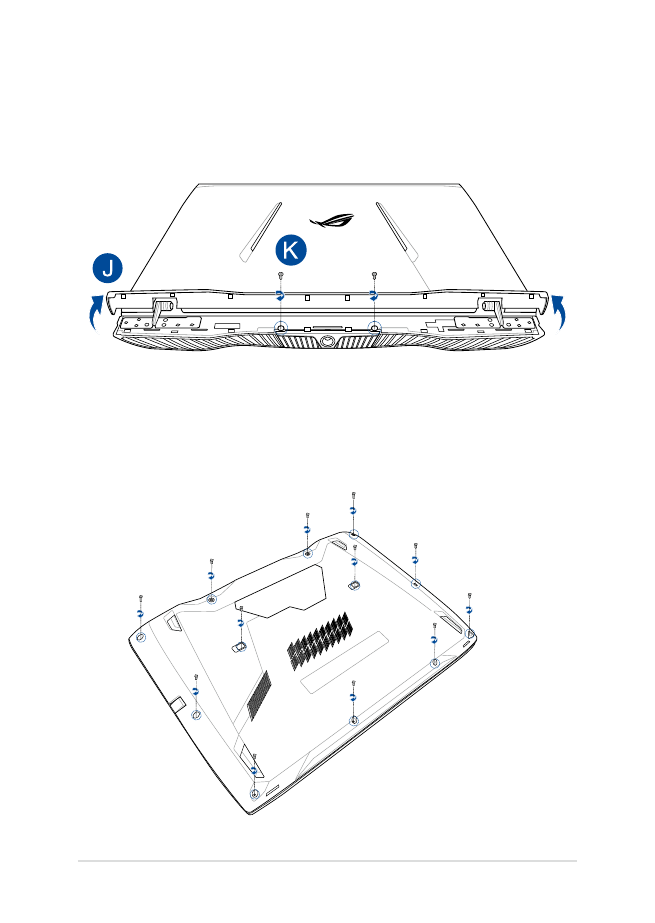 J

K